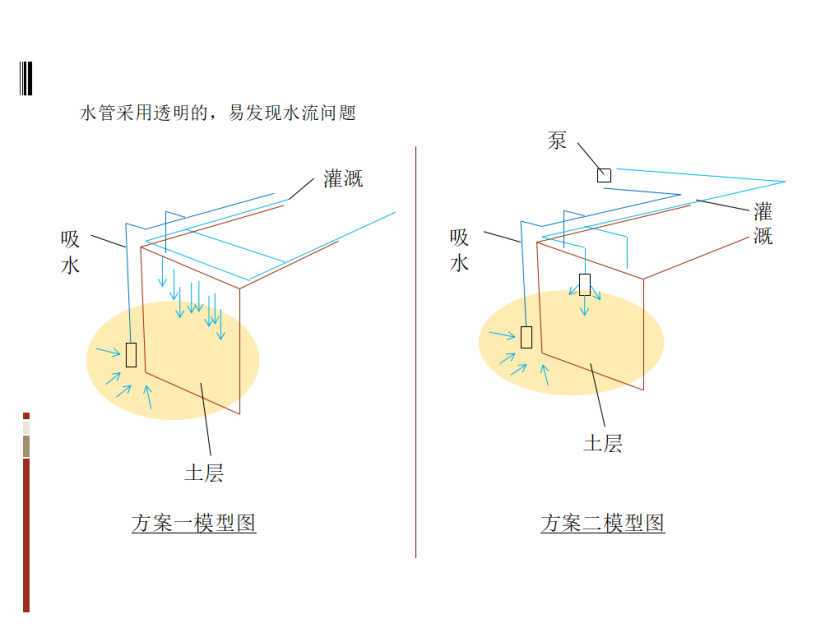 水管采用透明的，易发现水流问题

灌溉

吸水

土层

方案一模型图

泵

灌溉

吸水

土层

方案二模型图